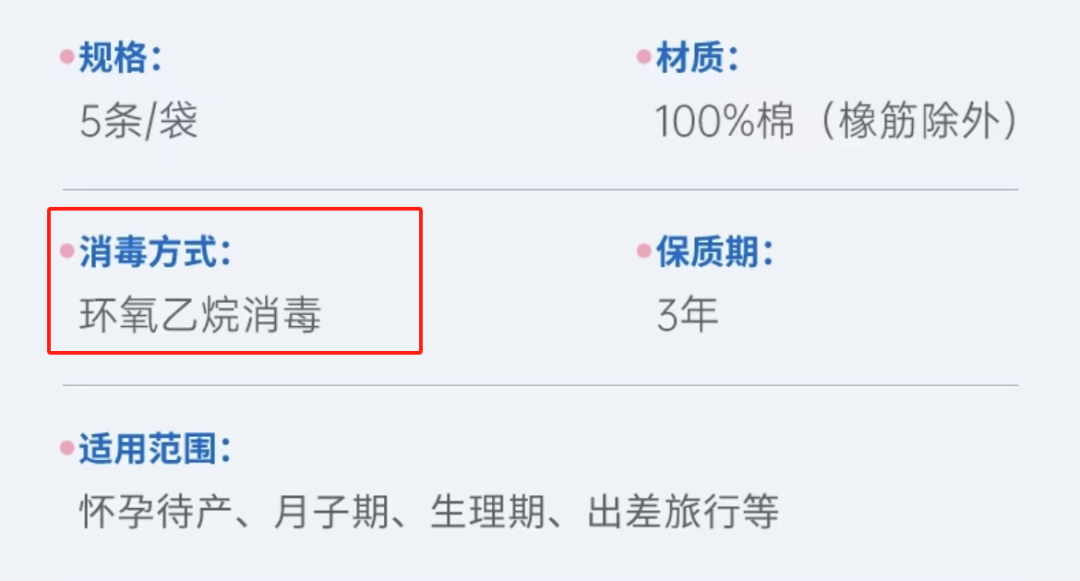 规格:
5条/袋

材质:
100%棉（橡筋除外）

消毒方式:
环氧乙烷消毒

保质期:
3年

适用范围:
怀孕待产、月子期、生理期、出差旅行等